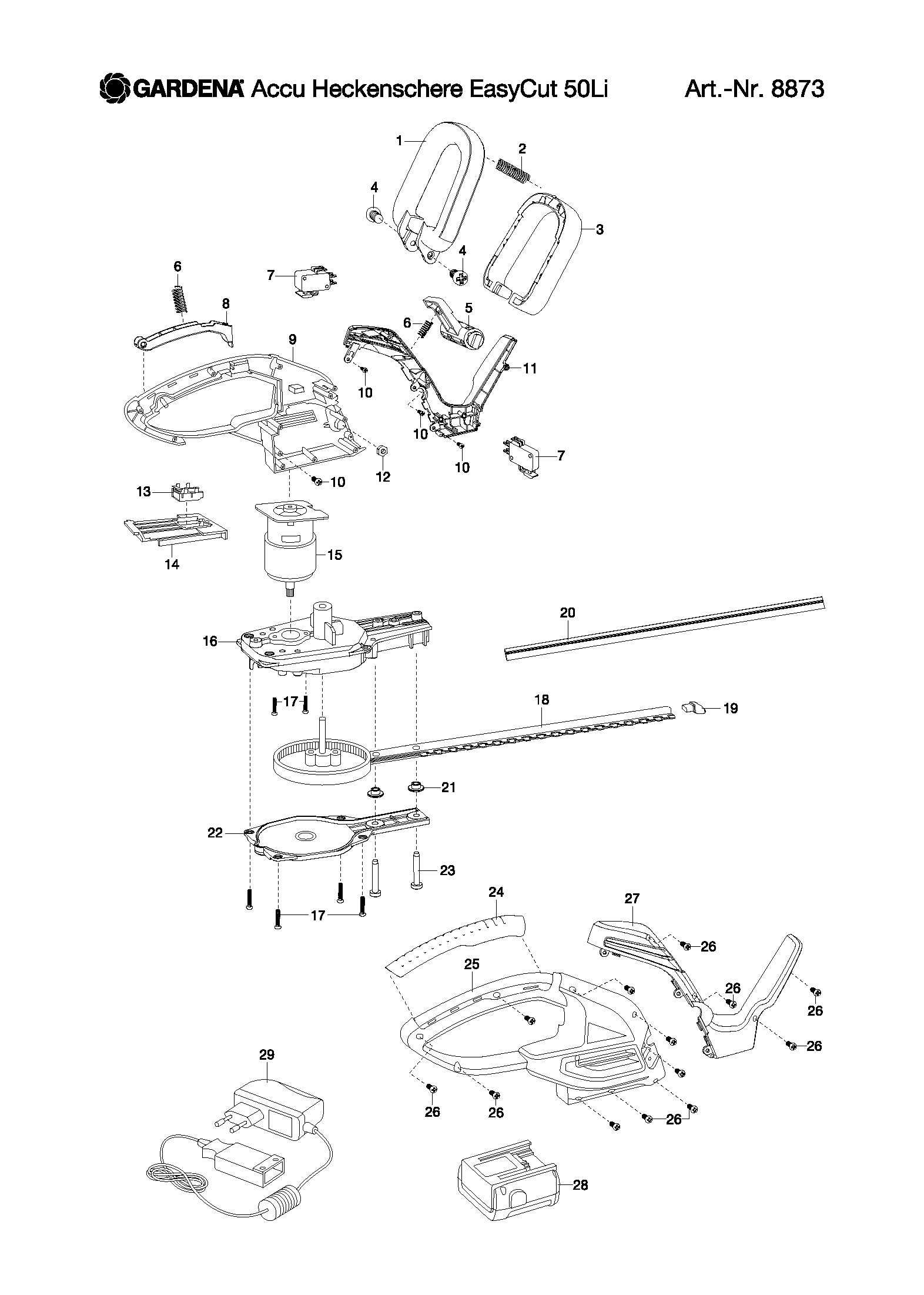 GARDENA Accu Heckenschere EasyCut 50Li Art.-Nr. 8873

1
2
4
3
4
6
7
8
5
6
9
11
10
10
10
7
12
10
13
14
15
20
16
17
18
19
21
22
23
17
24
27
26
25
26
26
26
29
26
26
26
28